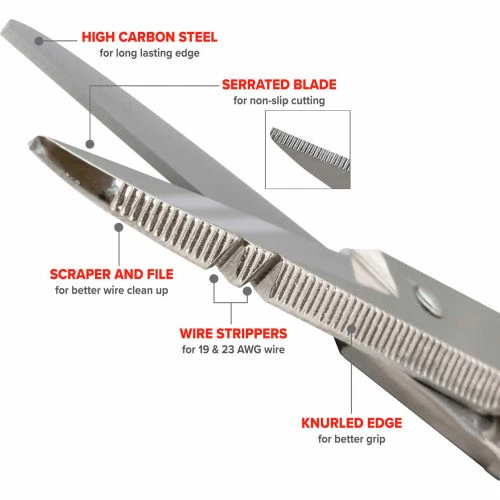 HIGH CARBON STEEL
for long lasting edge

SERRATED BLADE
for non-slip cutting

SCRAPER AND FILE
for better wire clean up

WIRE STRIPPERS
for 19 & 23 AWG wire

KNURLED EDGE
for better grip